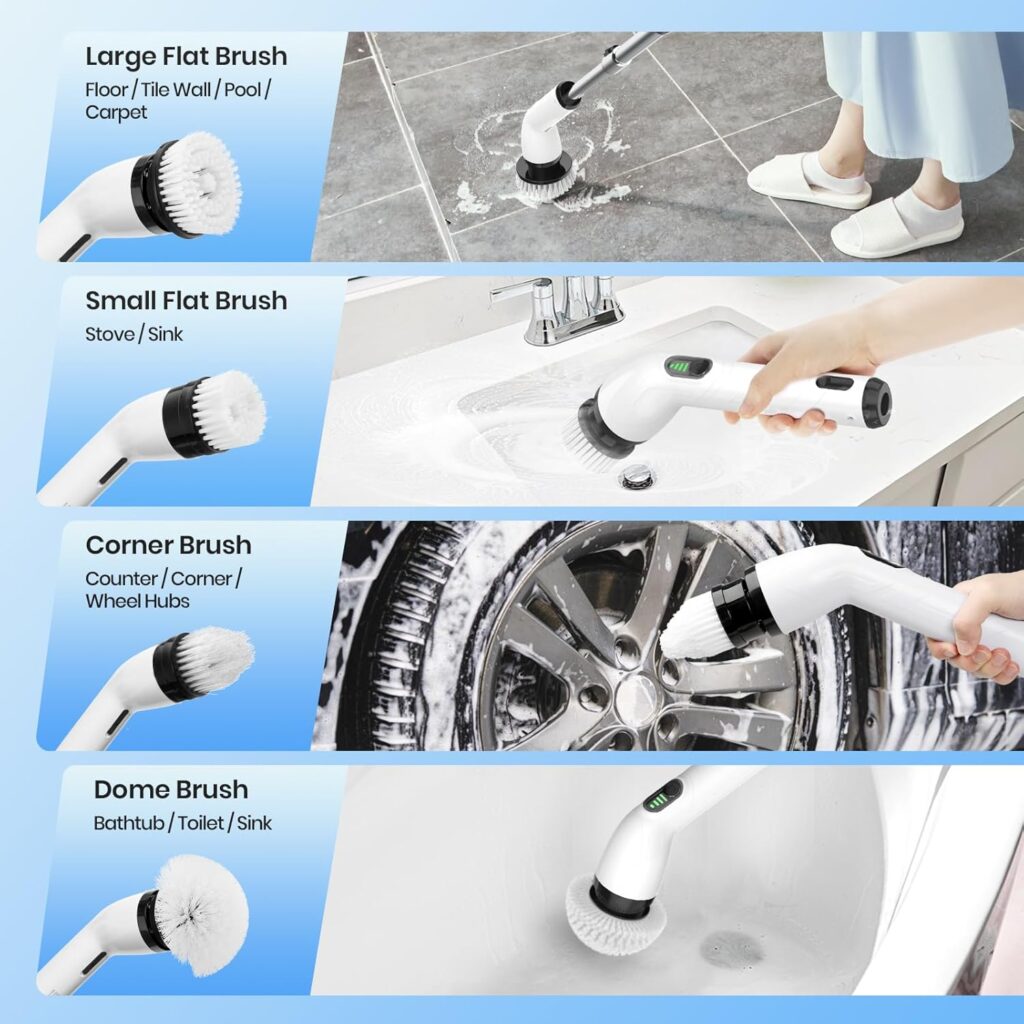 Large Flat Brush
Floor / Tile Wall / Pool / Carpet

Small Flat Brush
Stove / Sink

Corner Brush
Counter / Corner / Wheel Hubs

Dome Brush
Bathtub / Toilet / Sink